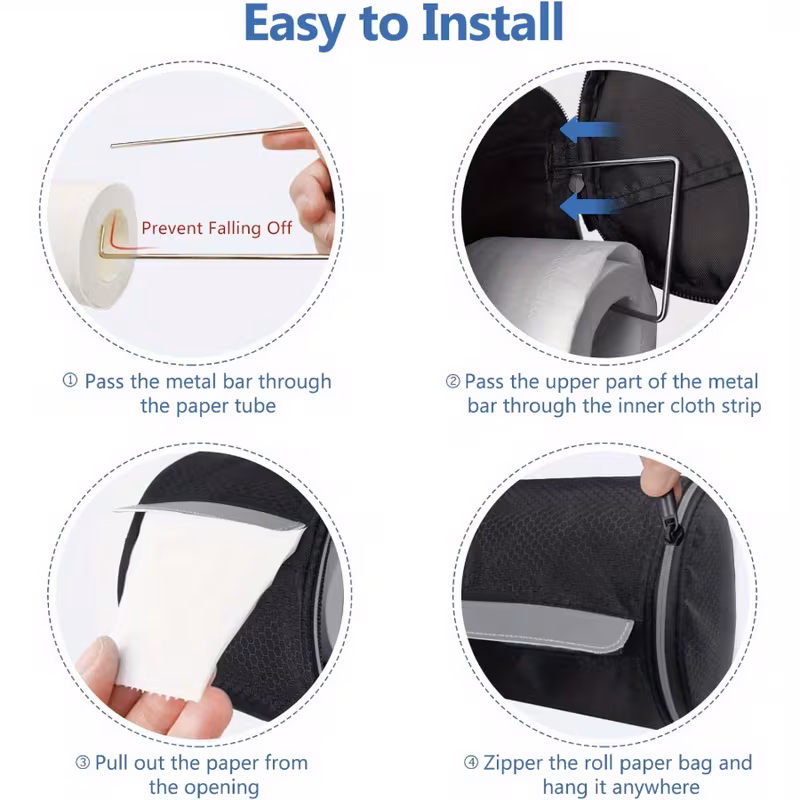 Easy to Install

Prevent Falling Off

① Pass the metal bar through the paper tube

② Pass the upper part of the metal bar through the inner cloth strip

③ Pull out the paper from the opening

④ Zipper the roll paper bag and hang it anywhere